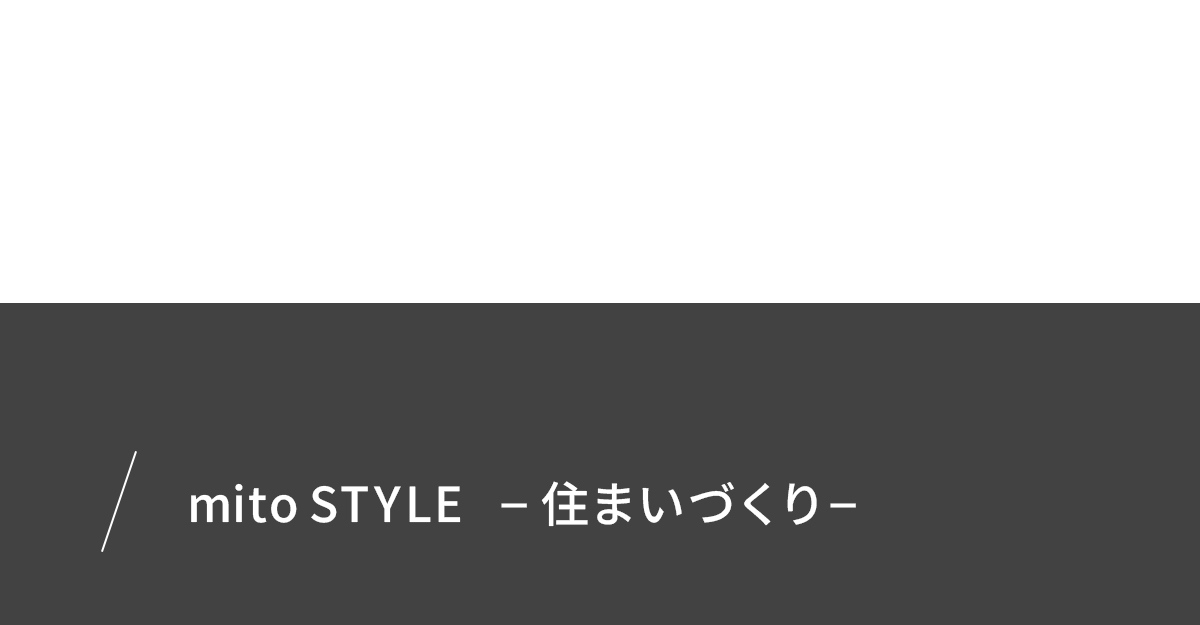 mito STYLE –住まいづくり–